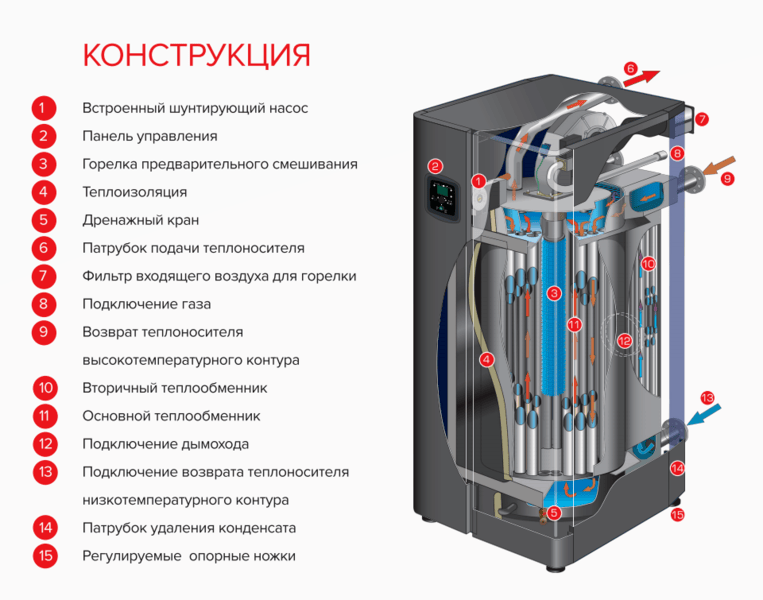 КОНСТРУКЦИЯ

1 Встроенный шунтирующий насос
2 Панель управления
3 Горелка предварительного смешивания
4 Теплоизоляция
5 Дренажный кран
6 Патрубок подачи теплоносителя
7 Фильтр входящего воздуха для горелки
8 Подключение газа
9 Возврат теплоносителя высокотемпературного контура
10 Вторичный теплообменник
11 Основной теплообменник
12 Подключение дымохода
13 Подключение возврата теплоносителя низкотемпературного контура
14 Патрубок удаления конденсата
15 Регулируемые опорные ножки

6
7
8
9
2
1
10
3
11
12
4
13
14
5
15