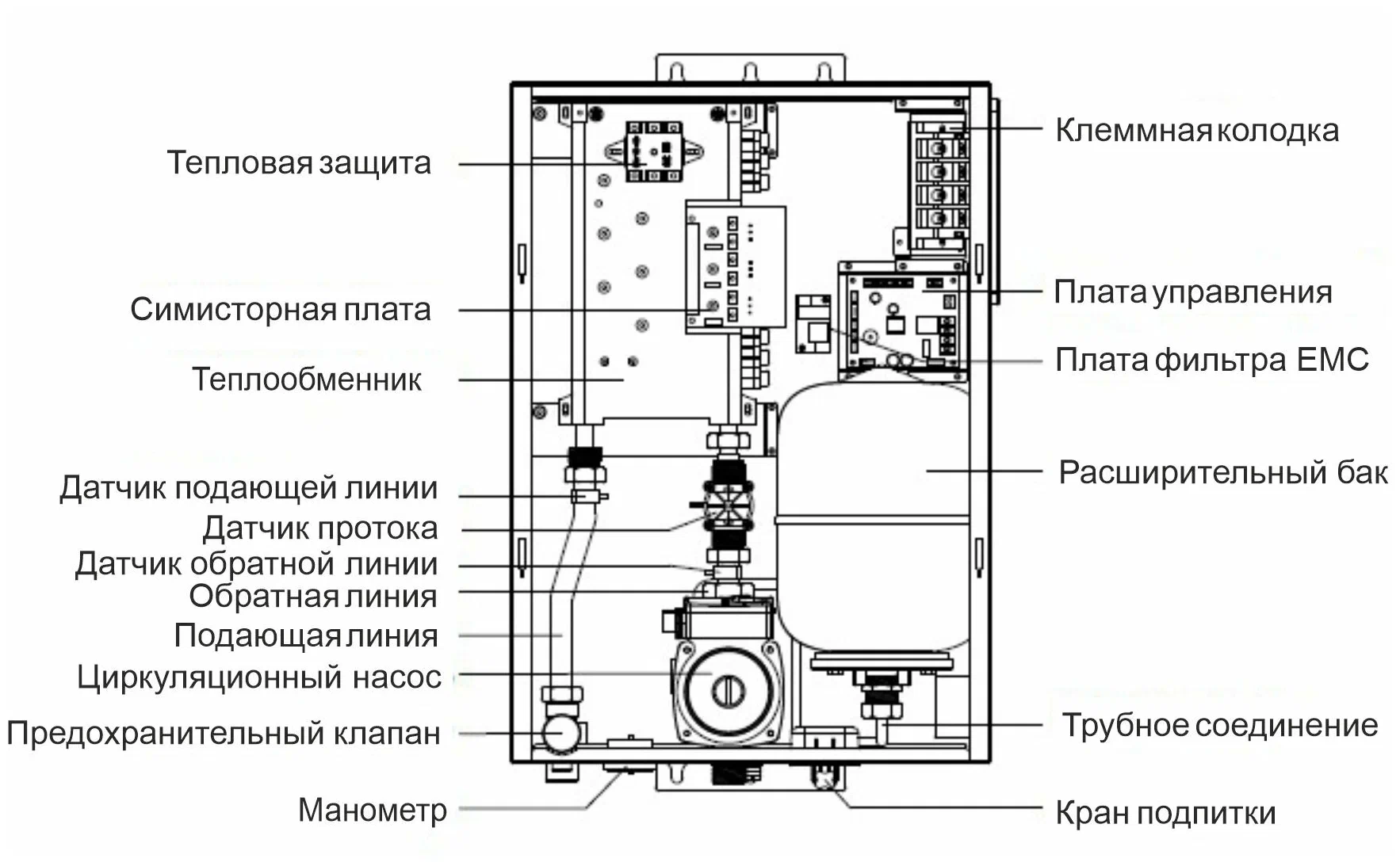 Тепловая защита
Симисторная плата
Теплообменник
Датчик подающей линии
Датчик протока
Датчик обратной линии
Обратная линия
Подающая линия
Циркуляционный насос
Предохранительный клапан
Манометр

Клеммная колодка
Плата управления
Плата фильтра EMC
Расширительный бак
Трубное соединение
Кран подпитки